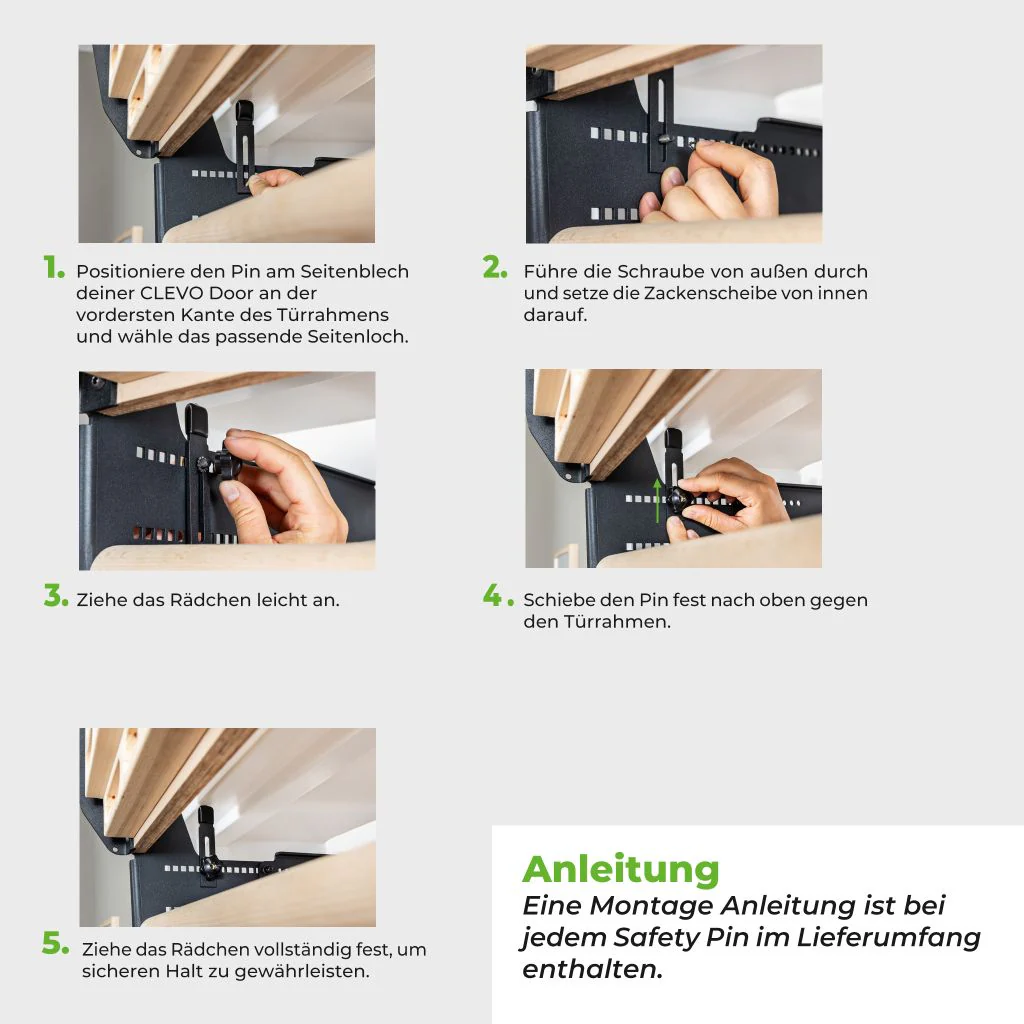 1. Positioniere den Pin am Seitenblech deiner CLEVO Door an der vordersten Kante des Türrahmens und wähle das passende Seitenloch.

2. Führe die Schraube von außen durch und setze die Zackenscheibe von innen darauf.

3. Ziehe das Rädchen leicht an.

4. Schiebe den Pin fest nach oben gegen den Türrahmen.

5. Ziehe das Rädchen vollständig fest, um sicheren Halt zu gewährleisten.

Anleitung
Eine Montage Anleitung ist bei jedem Safety Pin im Lieferumfang enthalten.